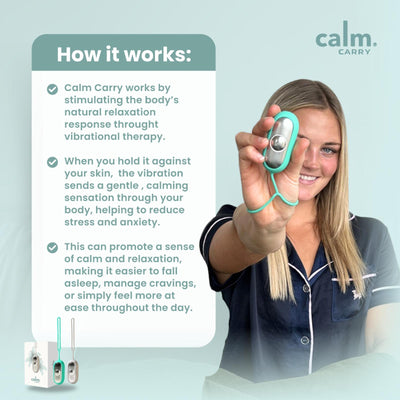 calm.
CARRY

How it works:

Calm Carry works by stimulating the body's natural relaxation response throught vibrational therapy.

When you hold it against your skin, the vibration sends a gentle , calming sensation through your body, helping to reduce stress and anxiety.

This can promote a sense of calm and relaxation, making it easier to fall asleep, manage cravings, or simply feel more at ease throughout the day.